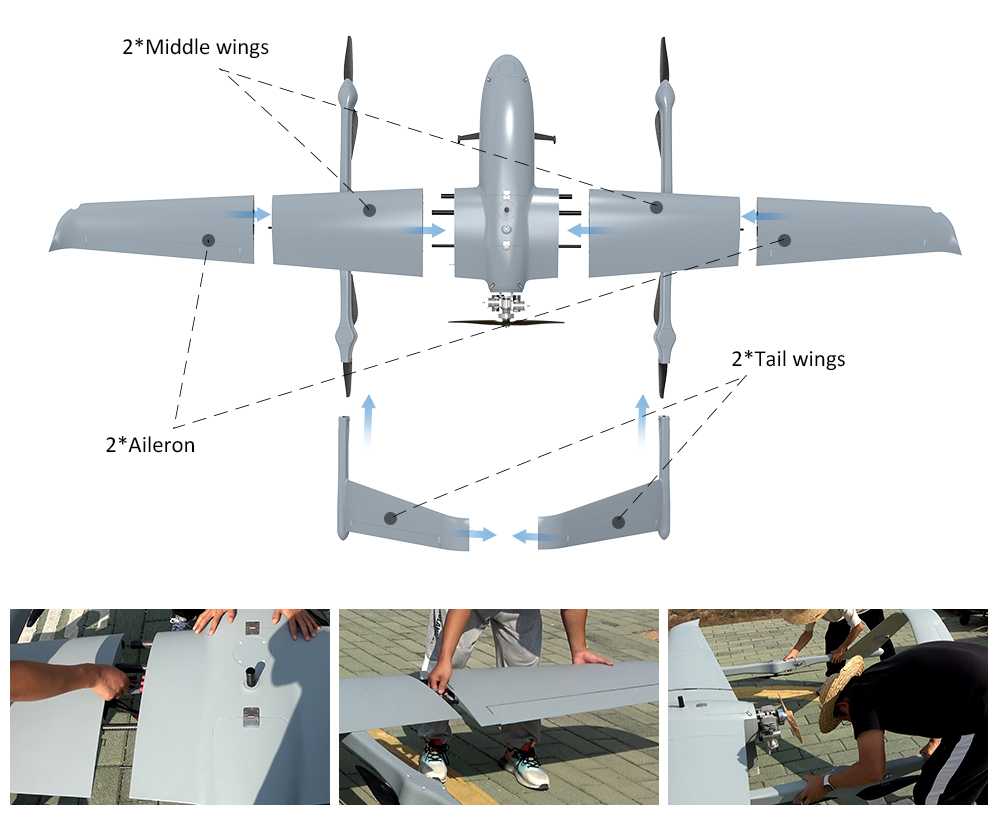 2*Middle wings

2*Tail wings

2*Aileron