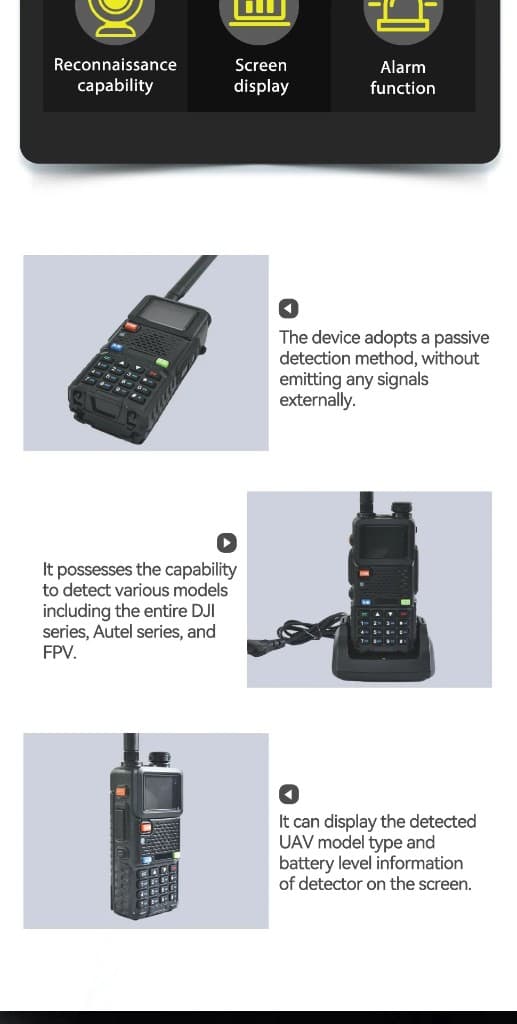 Reconnaissance capability

Screen display

Alarm function

The device adopts a passive detection method, without emitting any signals externally.

It possesses the capability to detect various models including the entire DJI series, Autel series, and FPV.

It can display the detected UAV model type and battery level information of detector on the screen.